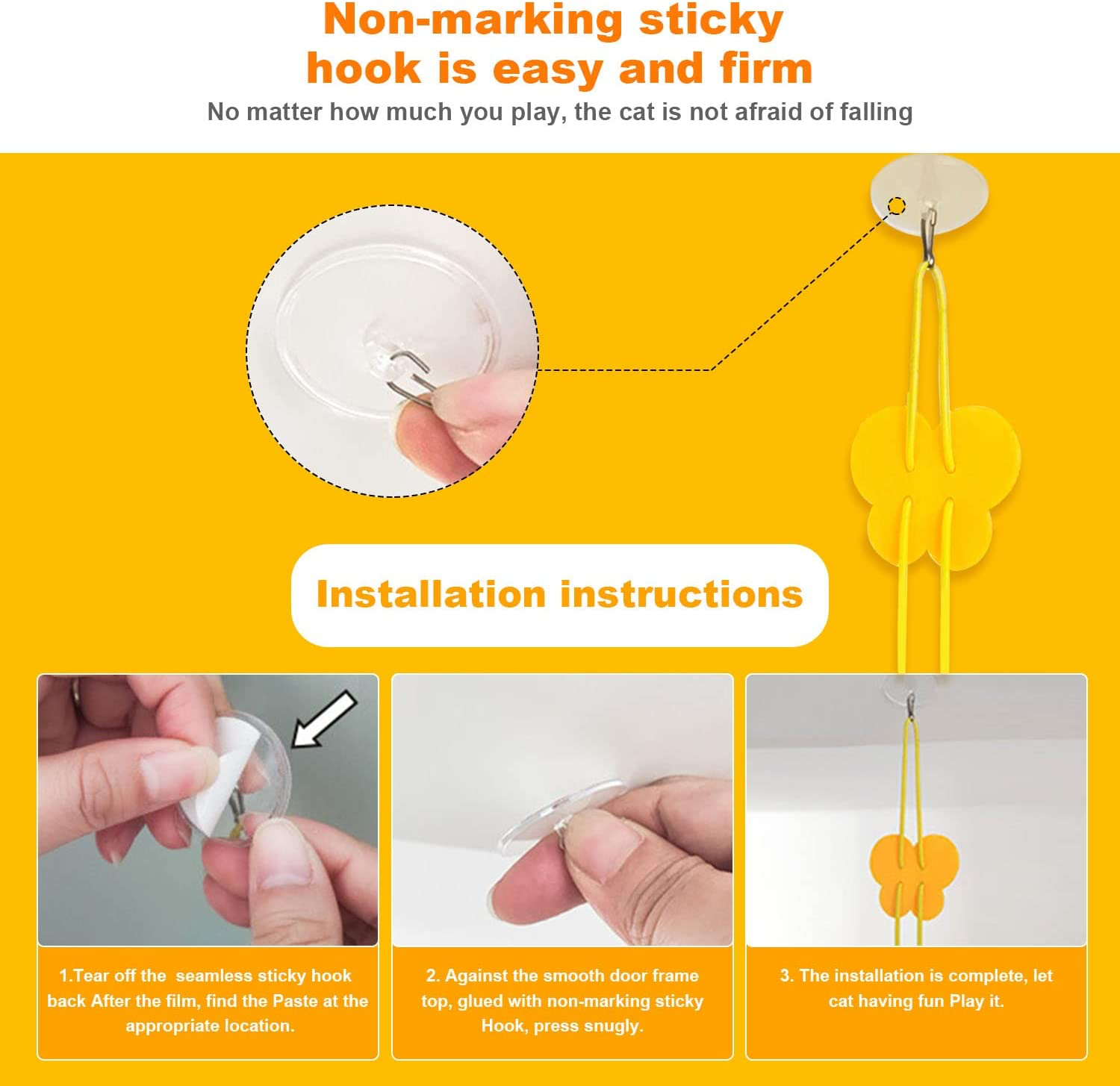 Non-marking sticky hook is easy and firm

No matter how much you play, the cat is not afraid of falling

Installation instructions

1.Tear off the seamless sticky hook back After the film, find the Paste at the appropriate location.

2. Against the smooth door frame top, glued with non-marking sticky Hook, press snugly.

3. The installation is complete, let cat having fun Play it.