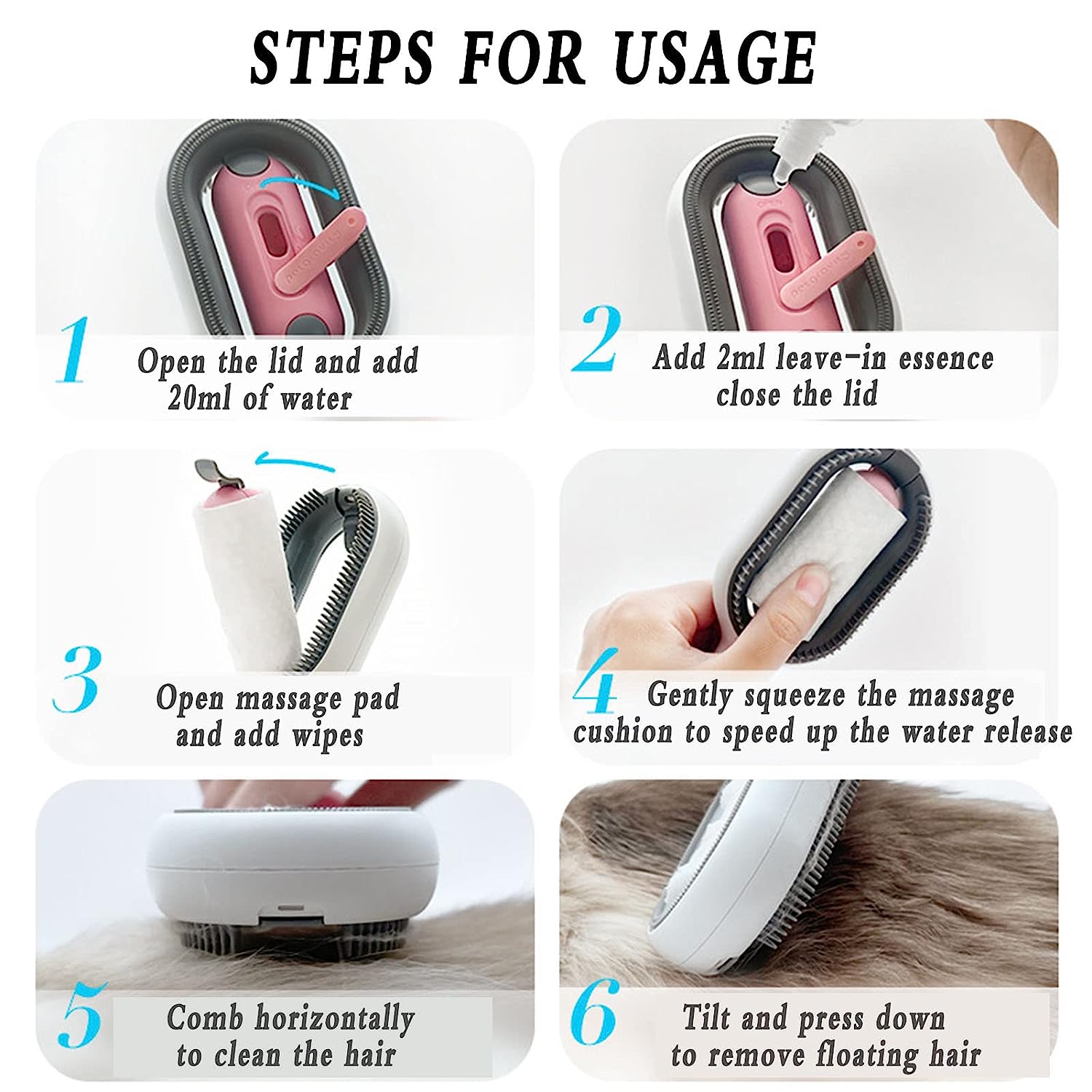 STEPS FOR USAGE

1 Open the lid and add 20ml of water

2 Add 2ml leave-in essence close the lid

3 Open massage pad and add wipes

4 Gently squeeze the massage cushion to speed up the water release

5 Comb horizontally to clean the hair

6 Tilt and press down to remove floating hair