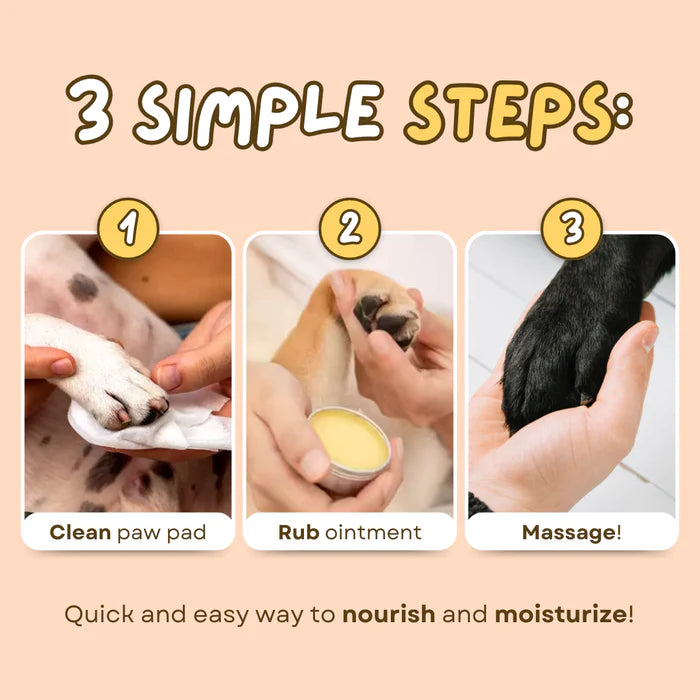 3 SIMPLE STEPS:

1

Clean paw pad

2

Rub ointment

3

Massage!

Quick and easy way to nourish and moisturize!