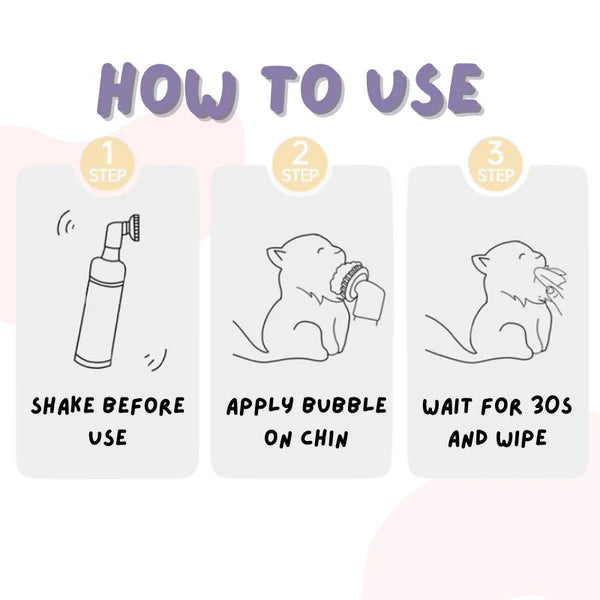 HOW TO USE

1
STEP

SHAKE BEFORE USE

2
STEP

APPLY BUBBLE ON CHIN

3
STEP

WAIT FOR 30S AND WIPE